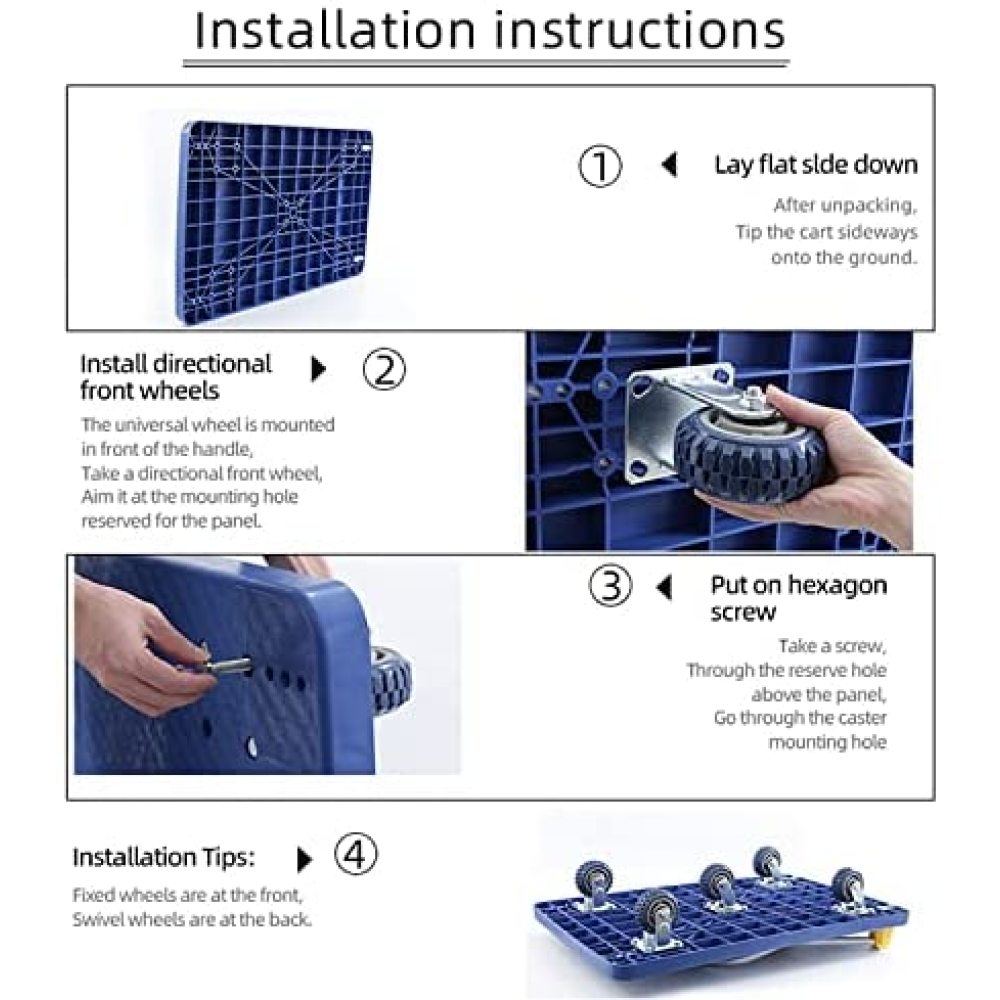 Installation instructions

① Lay flat slde down

After unpacking, Tip the cart sideways onto the ground.

Install directional front wheels ②

The universal wheel is mounted in front of the handle, Take a directional front wheel, Aim it at the mounting hole reserved for the panel.

③ Put on hexagon screw

Take a screw, Through the reserve hole above the panel, Go through the caster mounting hole

Installation Tips: ④

Fixed wheels are at the front, Swivel wheels are at the back.